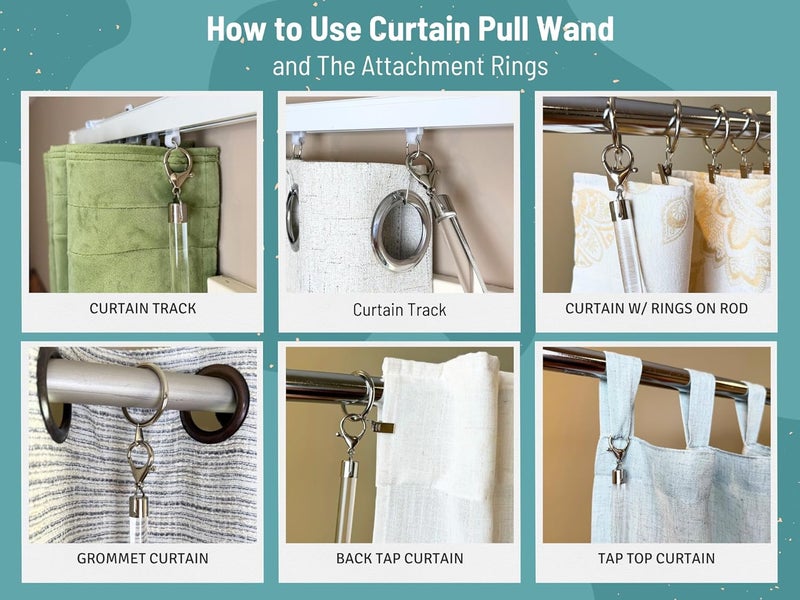 How to Use Curtain Pull Wand
and The Attachment Rings

CURTAIN TRACK

Curtain Track

CURTAIN W/ RINGS ON ROD

GROMMET CURTAIN

BACK TAP CURTAIN

TAP TOP CURTAIN